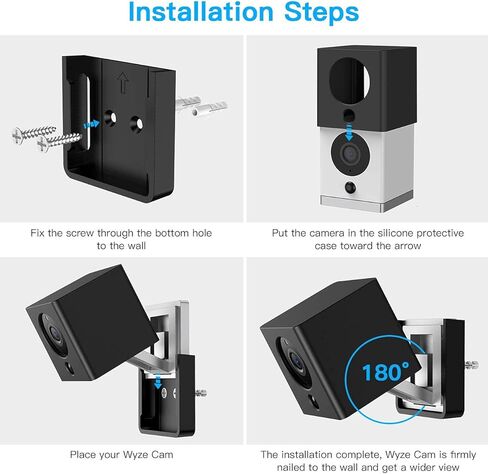 Installation Steps

Fix the screw through the bottom hole to the wall

Put the camera in the silicone protective case toward the arrow

Place your Wyze Cam

180°

The installation complete, Wyze Cam is firmly nailed to the wall and get a wider view