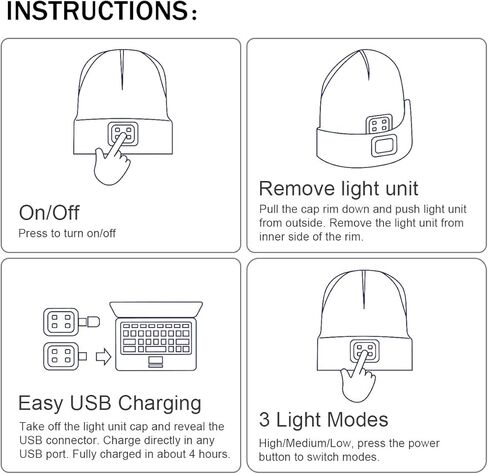 INSTRUCTIONS:

On/Off
Press to turn on/off

Remove light unit
Pull the cap rim down and push light unit from outside. Remove the light unit from inner side of the rim.

Easy USB Charging
Take off the light unit cap and reveal the USB connector. Charge directly in any USB port. Fully charged in about 4 hours.

3 Light Modes
High/Medium/Low, press the power button to switch modes.