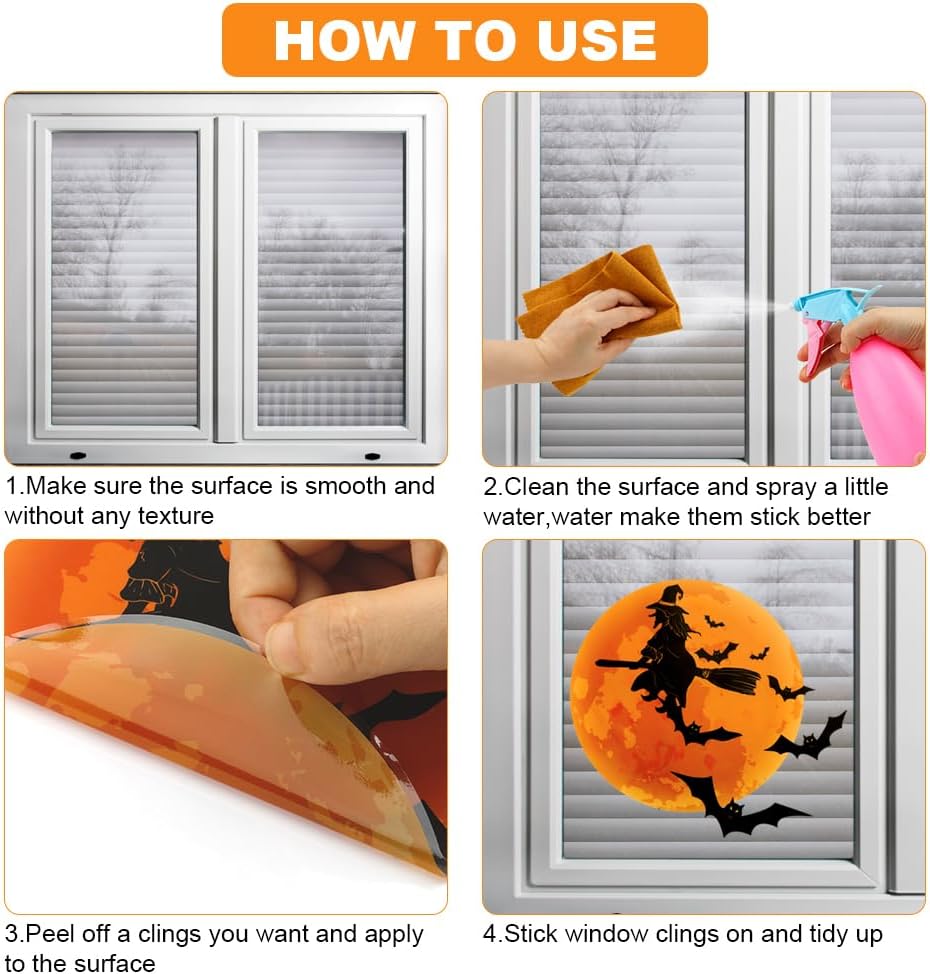 HOW TO USE

1.Make sure the surface is smooth and without any texture

2.Clean the surface and spray a little water,water make them stick better

3.Peel off a clings you want and apply to the surface

4.Stick window clings on and tidy up