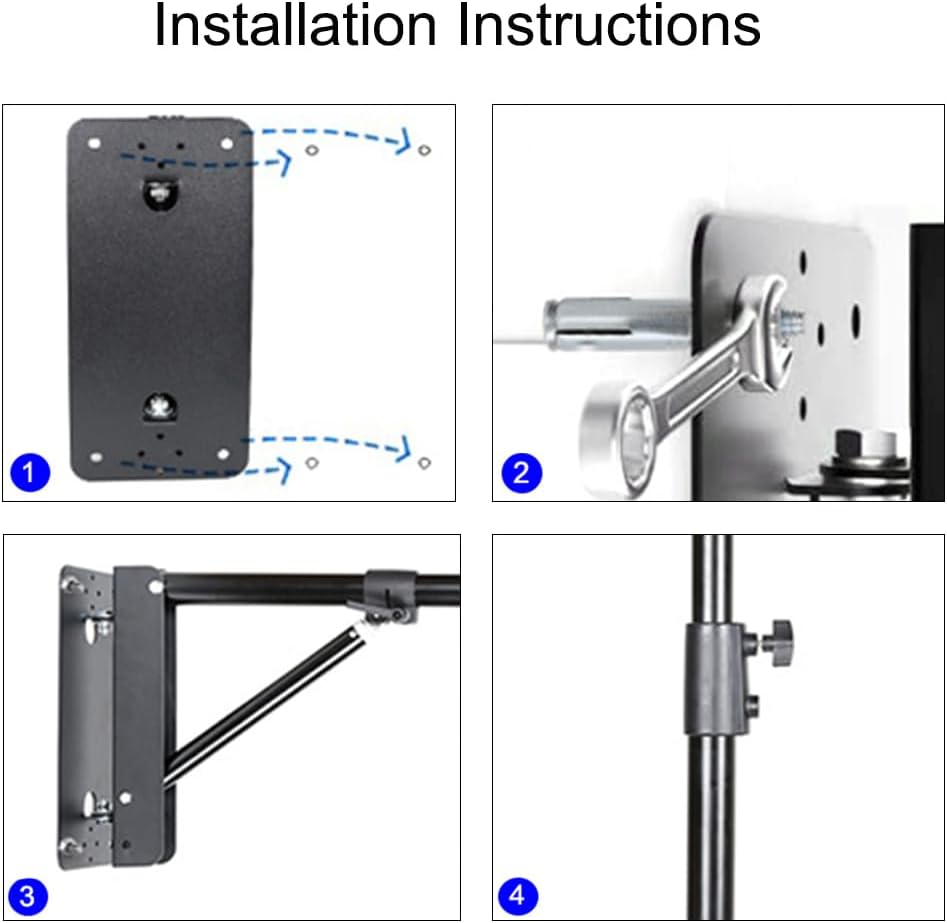 Installation Instructions

1

2

3

4