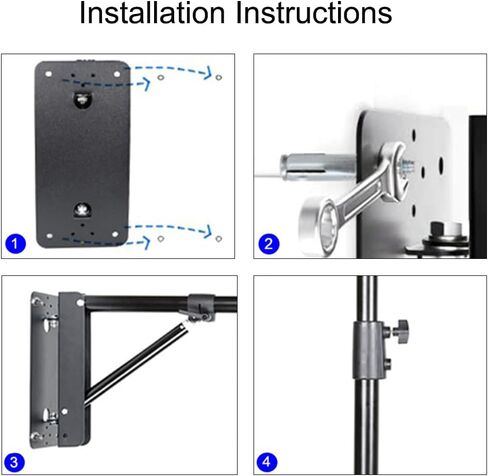 Installation Instructions

1

2

3

4