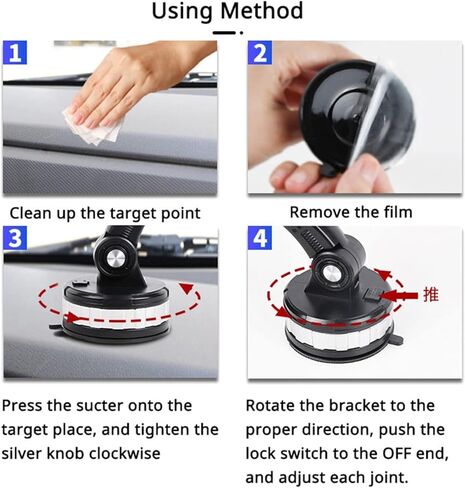 Using Method

1

Clean up the target point

2

Remove the film

3

Press the sucter onto the target place, and tighten the silver knob clockwise

4

推

Rotate the bracket to the proper direction, push the lock switch to the OFF end, and adjust each joint.