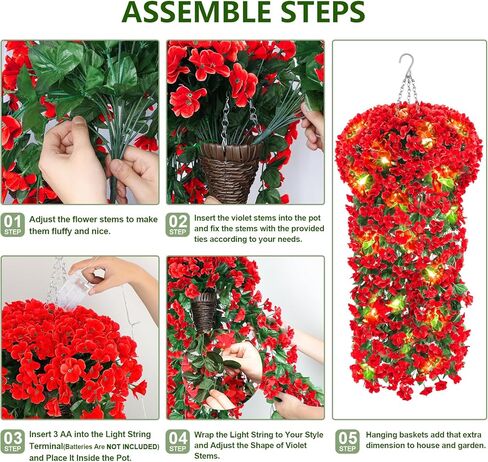 ASSEMBLE STEPS

01 STEP Adjust the flower stems to make them fluffy and nice.

02 STEP Insert the violet stems into the pot and fix the stems with the provided ties according to your needs.

03 STEP Insert 3 AA into the Light String Terminal(Batteries Are NOT INCLUDED) and Place It Inside the Pot.

04 STEP Wrap the Light String to Your Style and Adjust the Shape of Violet Stems.

05 STEP Hanging baskets add that extra dimension to house and garden.