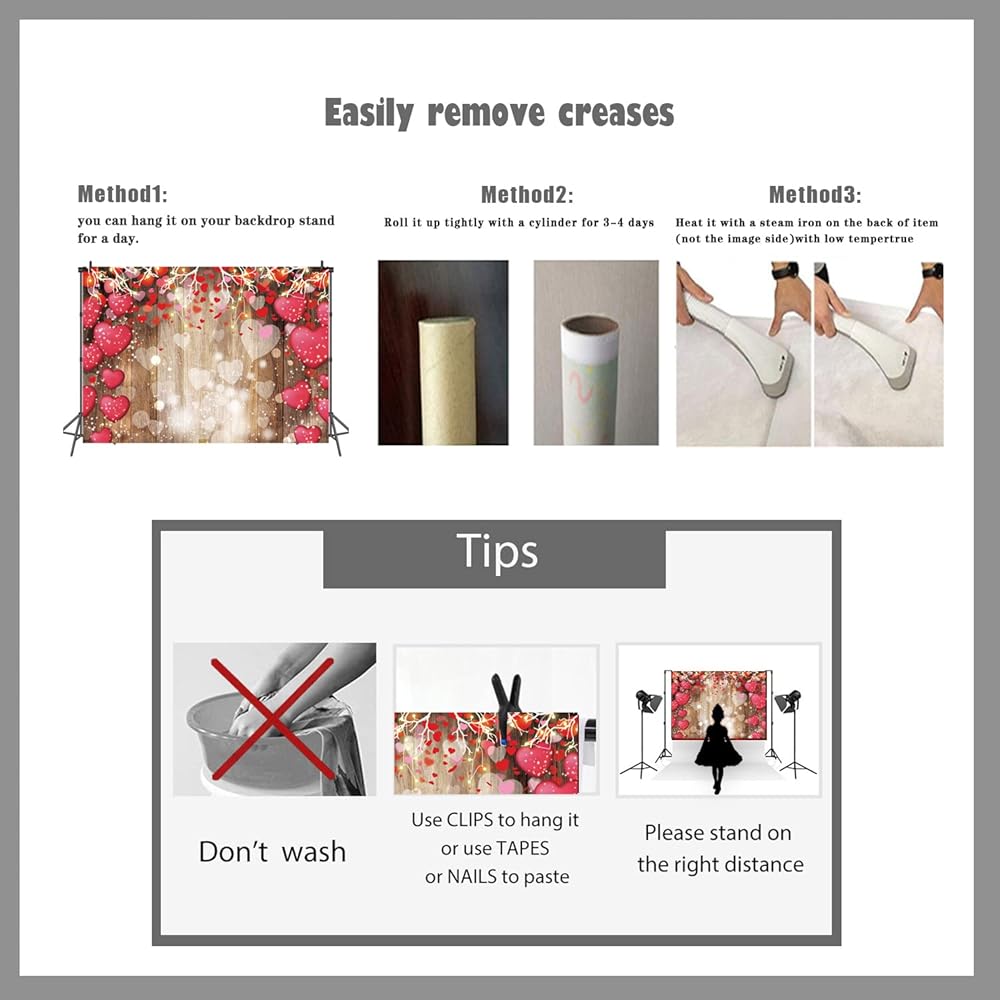 Easily remove creases

Method1:
you can hang it on your backdrop stand for a day.

Method2:
Roll it up tightly with a cylinder for 3-4 days

Method3:
Heat it with a steam iron on the back of item (not the image side)with low tempertrue

Tips

Don't wash

Use CLIPS to hang it or use TAPES or NAILS to paste

Please stand on the right distance