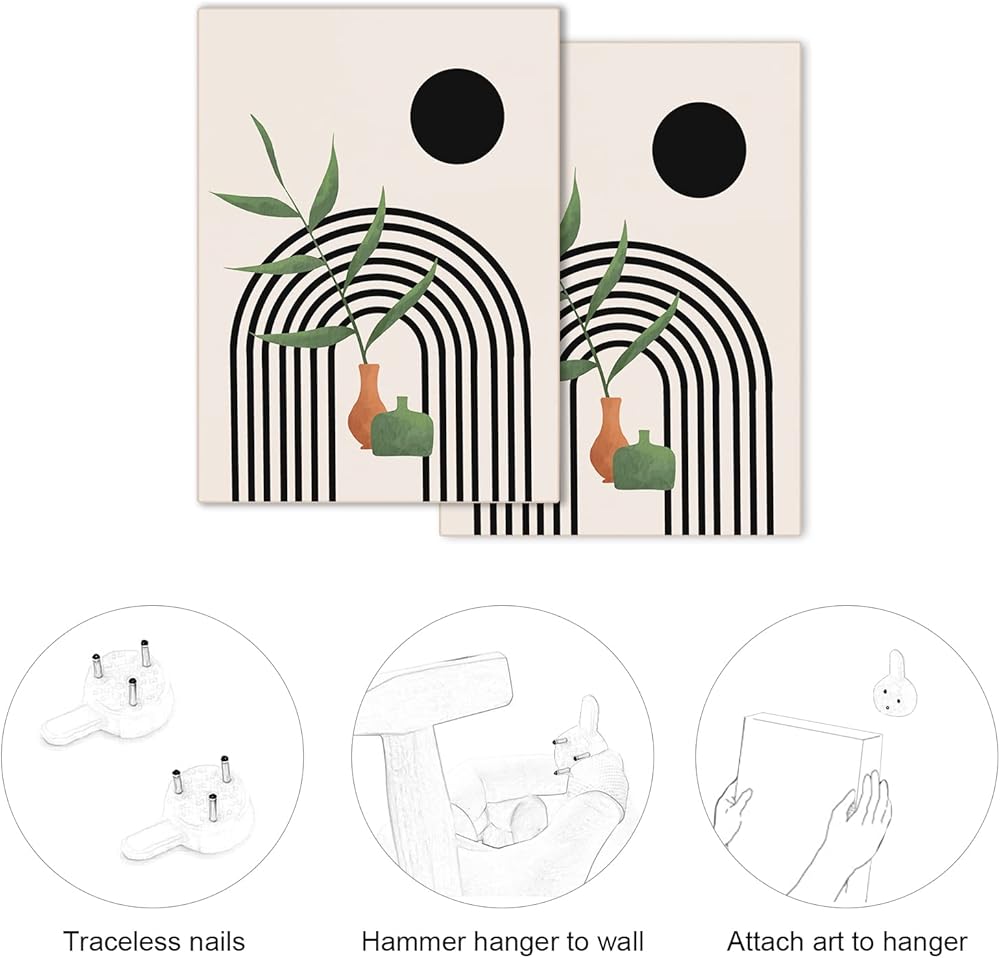 Traceless nails

Hammer hanger to wall

Attach art to hanger