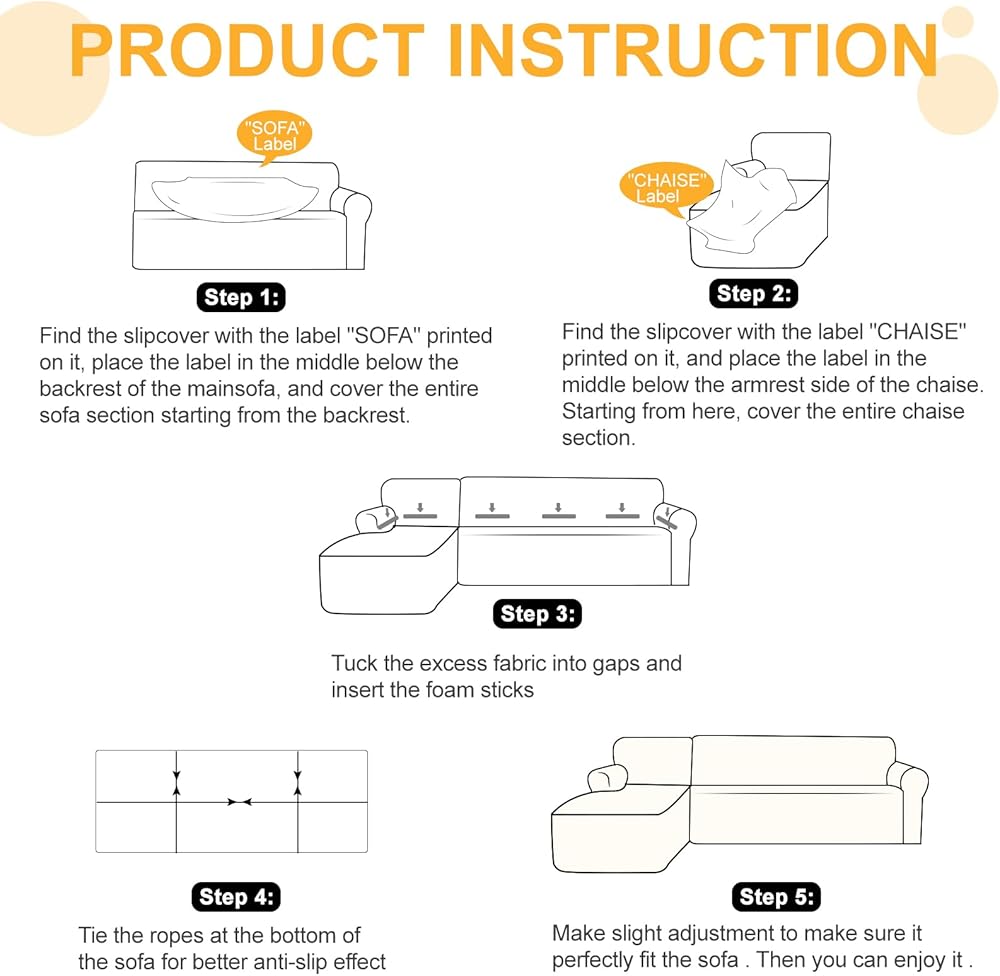 PRODUCT INSTRUCTION

"SOFA" Label

Step 1:

Find the slipcover with the label "SOFA" printed on it, place the label in the middle below the backrest of the mainsofa, and cover the entire sofa section starting from the backrest.

"CHAISE" Label

Step 2:

Find the slipcover with the label "CHAISE" printed on it, and place the label in the middle below the armrest side of the chaise. Starting from here, cover the entire chaise section.

Step 3:

Tuck the excess fabric into gaps and insert the foam sticks

Step 4:

Tie the ropes at the bottom of the sofa for better anti-slip effect

Step 5:

Make slight adjustment to make sure it perfectly fit the sofa . Then you can enjoy it .