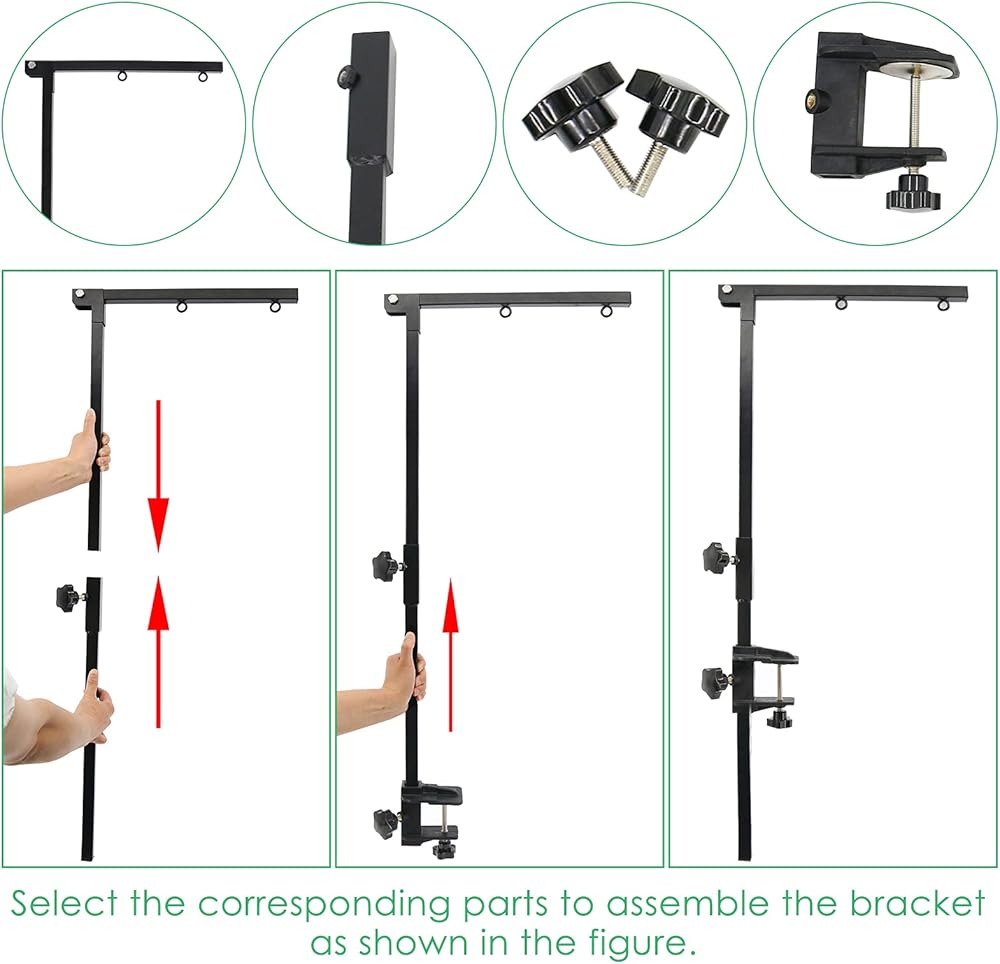 Select the corresponding parts to assemble the bracket as shown in the figure.