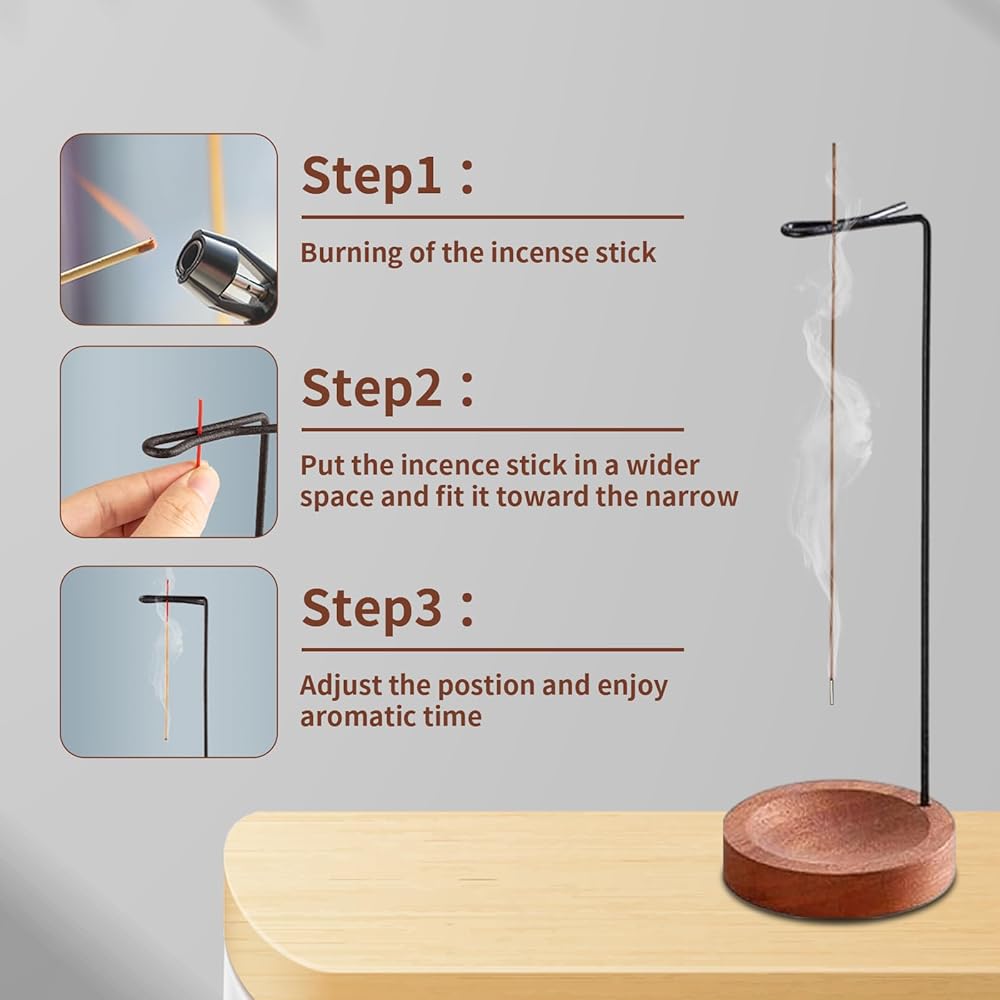 Step1：

Burning of the incense stick

Step2：

Put the incence stick in a wider space and fit it toward the narrow

Step3：

Adjust the postion and enjoy aromatic time