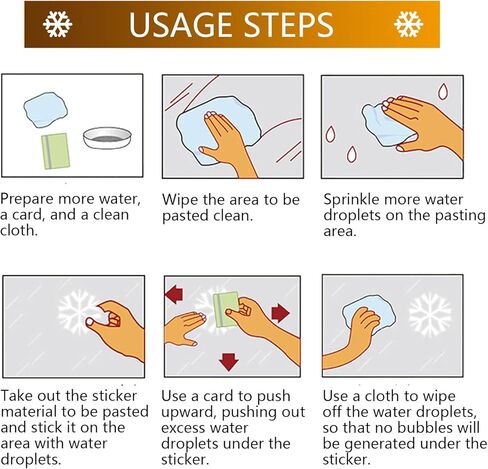 USAGE STEPS

Prepare more water, a card, and a clean cloth.

Wipe the area to be pasted clean.

Sprinkle more water droplets on the pasting area.

Take out the sticker material to be pasted and stick it on the area with water droplets.

Use a card to push upward, pushing out excess water droplets under the sticker.

Use a cloth to wipe off the water droplets, so that no bubbles will be generated under the sticker.