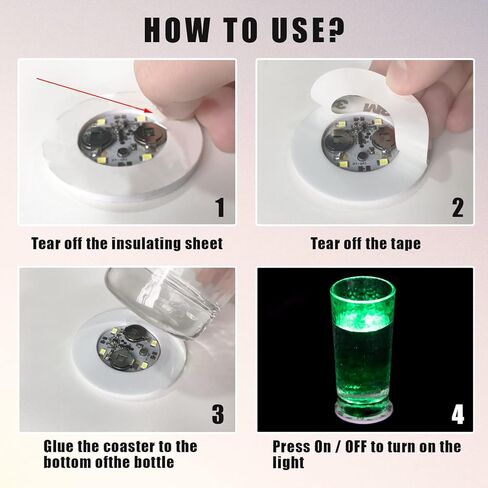 HOW TO USE?

1

Tear off the insulating sheet

3M

2

Tear off the tape

3

Glue the coaster to the bottom ofthe bottle

4

Press On / OFF to turn on the light