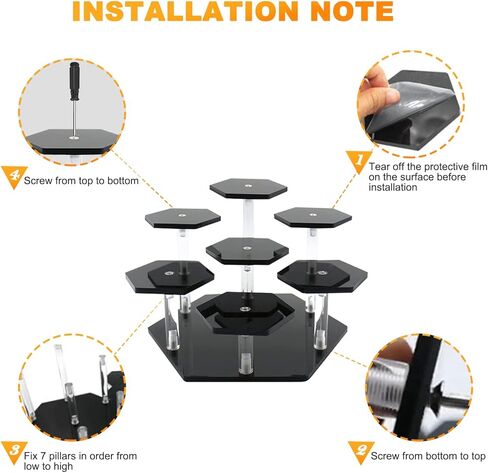 INSTALLATION NOTE

4 Screw from top to bottom

1 Tear off the protective film on the surface before installation

3 Fix 7 pillars in order from low to high

2 Screw from bottom to top