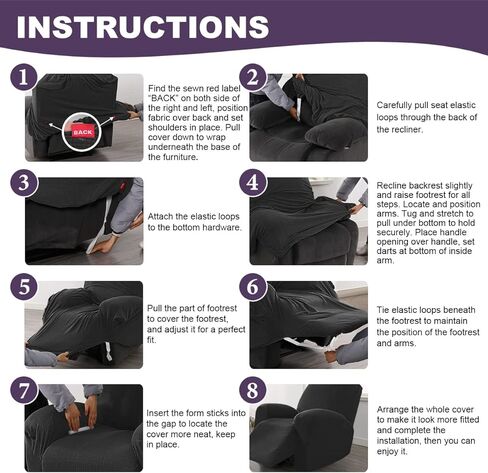 INSTRUCTIONS

1

BACK

Find the sewn red label "BACK" on both side of the right and left, position fabric over back and set shoulders in place. Pull cover down to wrap underneath the base of the furniture.

2

Carefully pull seat elastic loops through the back of the recliner.

3

Attach the elastic loops to the bottom hardware.

4

Recline backrest slightly and raise footrest for all steps. Locate and position arms. Tug and stretch to pull under bottom to hold securely. Place handle opening over handle, set darts at bottom of inside arm.

5

Pull the part of footrest to cover the footrest, and adjust it for a perfect fit.

6

Tie elastic loops beneath the footrest to maintain the position of the footrest and arms.

7

Insert the form sticks into the gap to locate the cover more neat, keep in place.

8

Arrange the whole cover to make it look more fitted and complete the installation, then you can enjoy it.