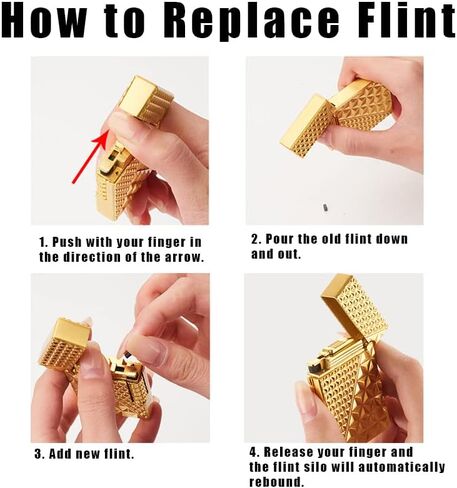 How to Replace Flint

1. Push with your finger in the direction of the arrow.

2. Pour the old flint down and out.

3. Add new flint.

4. Release your finger and the flint silo will automatically rebound.