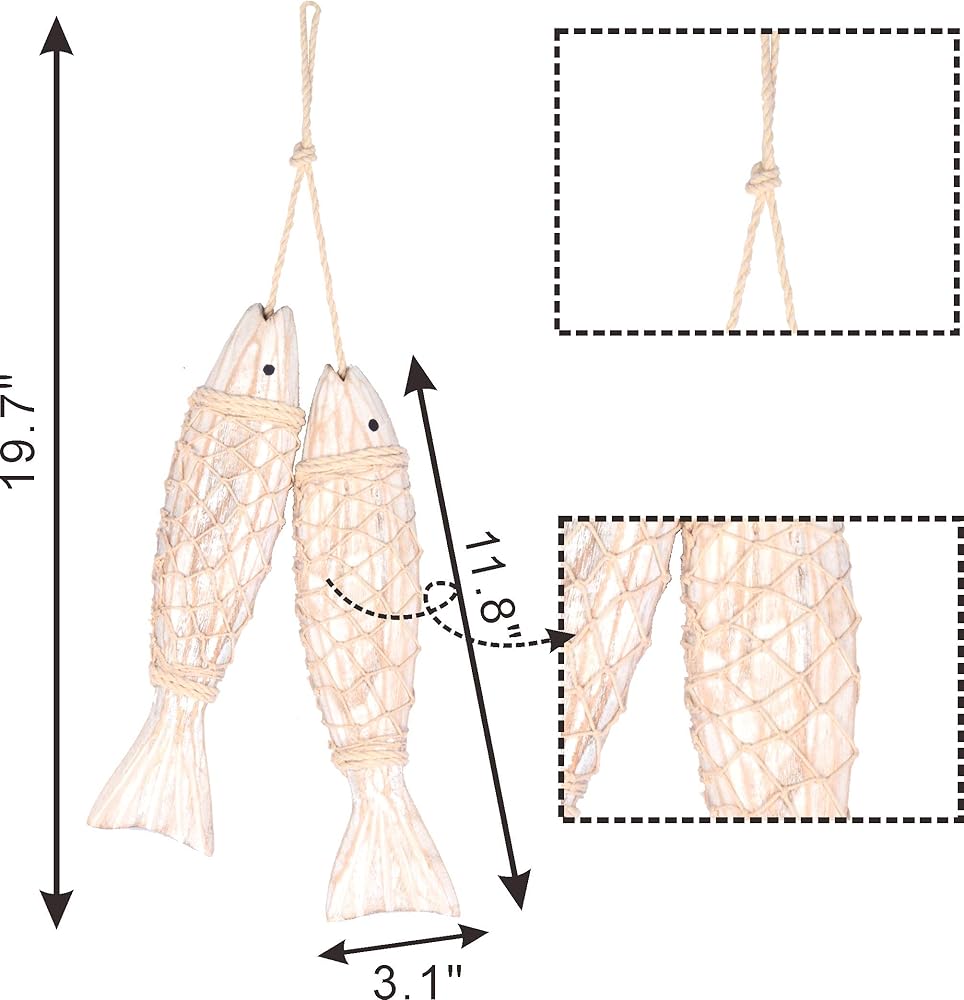 19.7"

11.8"

3.1"