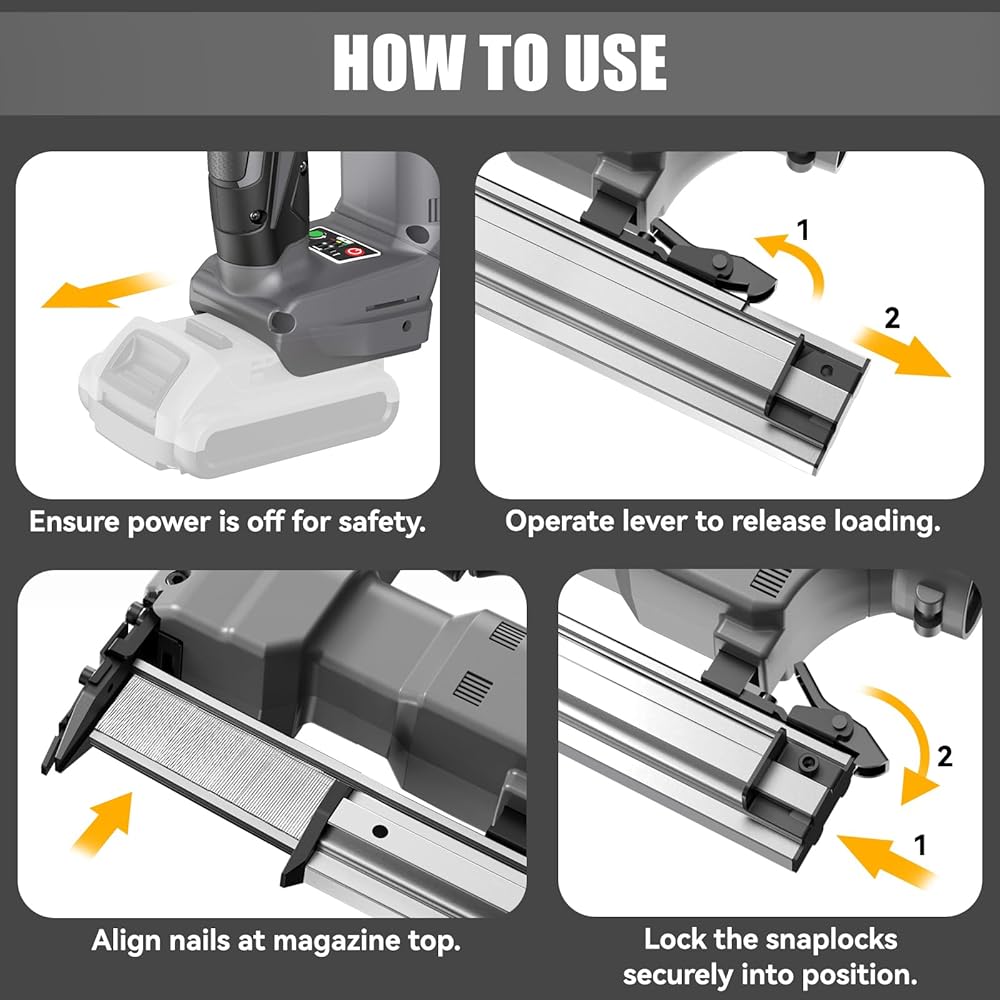 HOW TO USE

Ensure power is off for safety.

1

2

Operate lever to release loading.

Align nails at magazine top.

2

1

Lock the snaplocks securely into position.