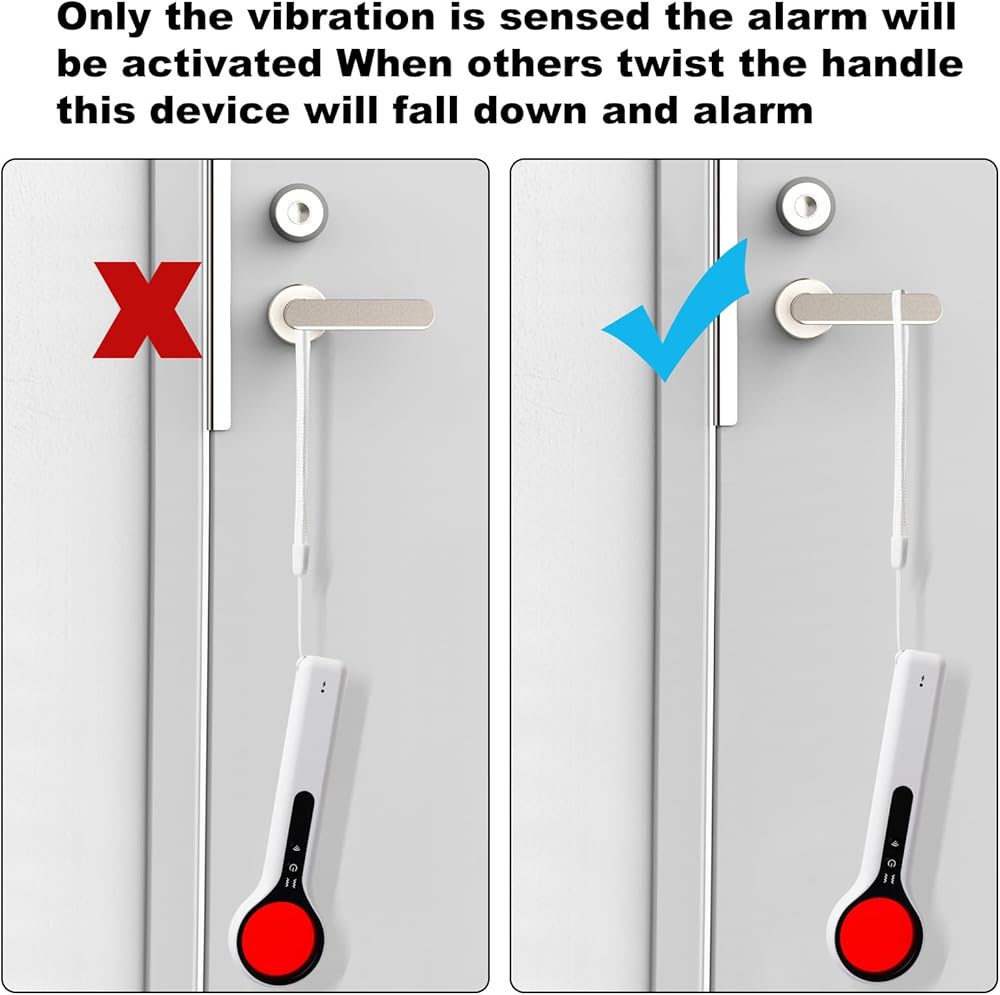 Only the vibration is sensed the alarm will be activated When others twist the handle this device will fall down and alarm