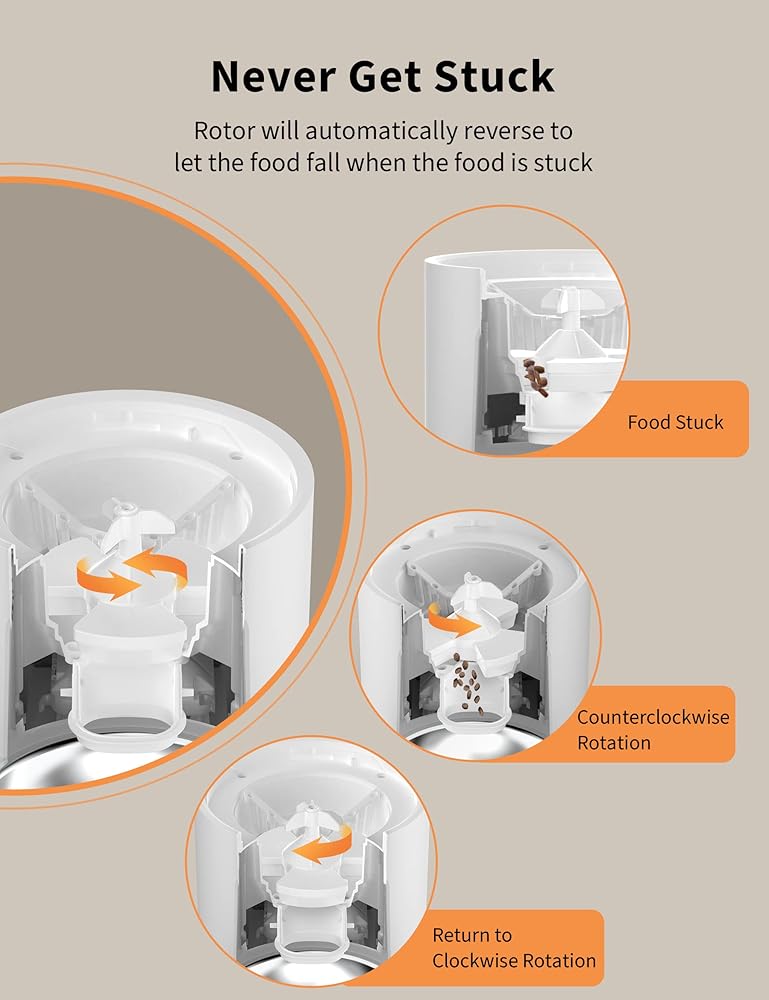 Never Get Stuck

Rotor will automatically reverse to let the food fall when the food is stuck

Food Stuck

Counterclockwise Rotation

Return to Clockwise Rotation