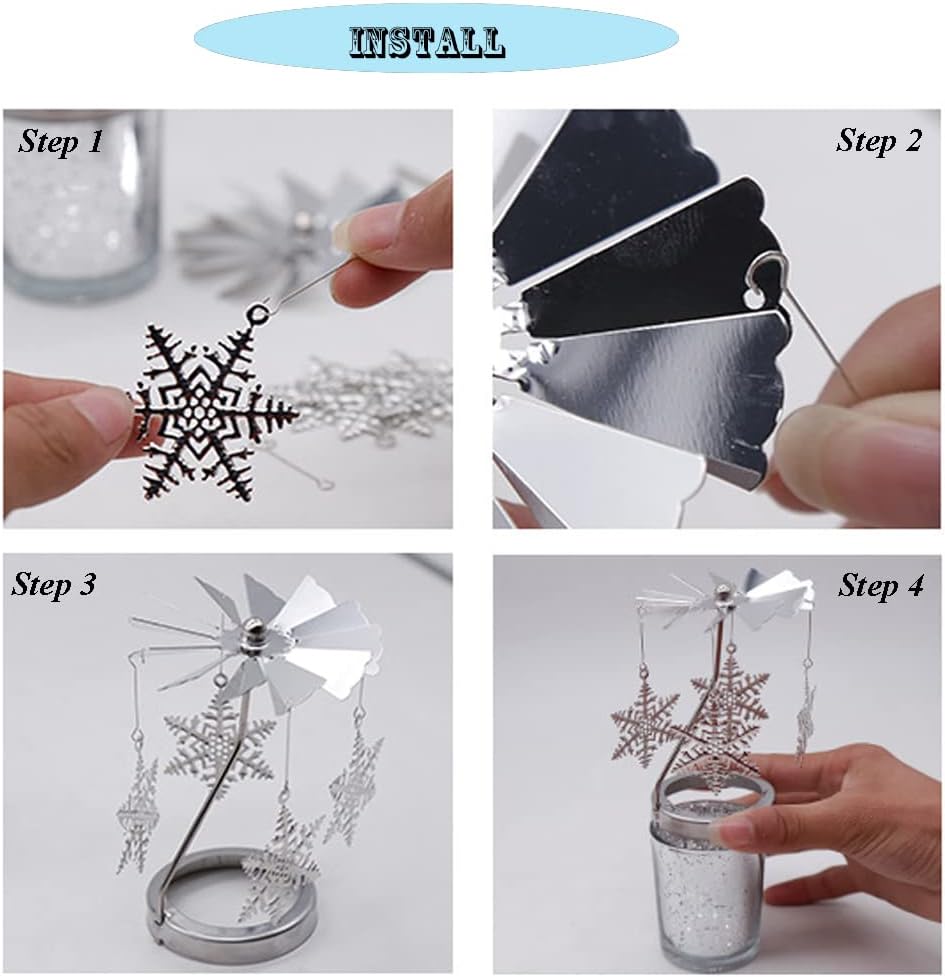 INSTALL

Step 1

Step 2

Step 3

Step 4