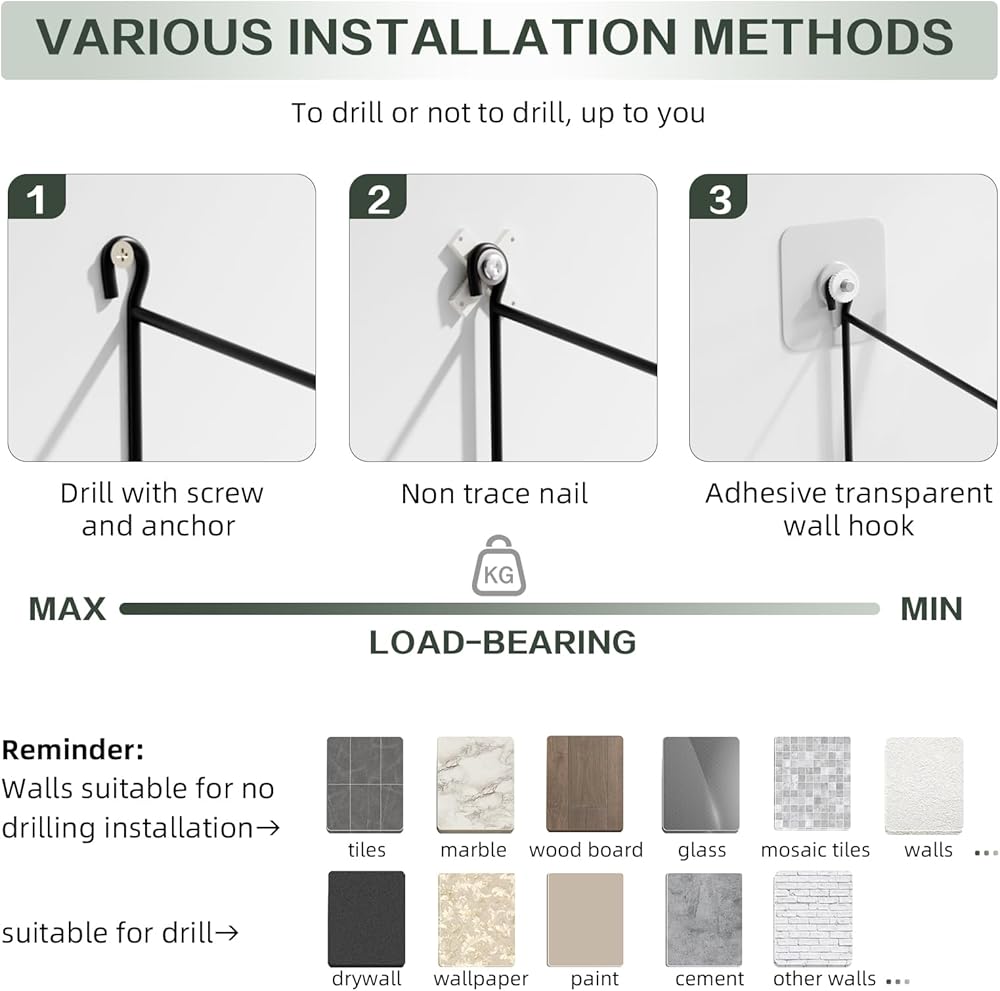 VARIOUS INSTALLATION METHODS

To drill or not to drill, up to you

1

Drill with screw and anchor

2

Non trace nail

3

Adhesive transparent wall hook

KG

MAX

MIN

LOAD-BEARING

Reminder:
Walls suitable for no drilling installation→

tiles marble wood board glass mosaic tiles walls ...

suitable for drill→

drywall wallpaper paint cement other walls ...