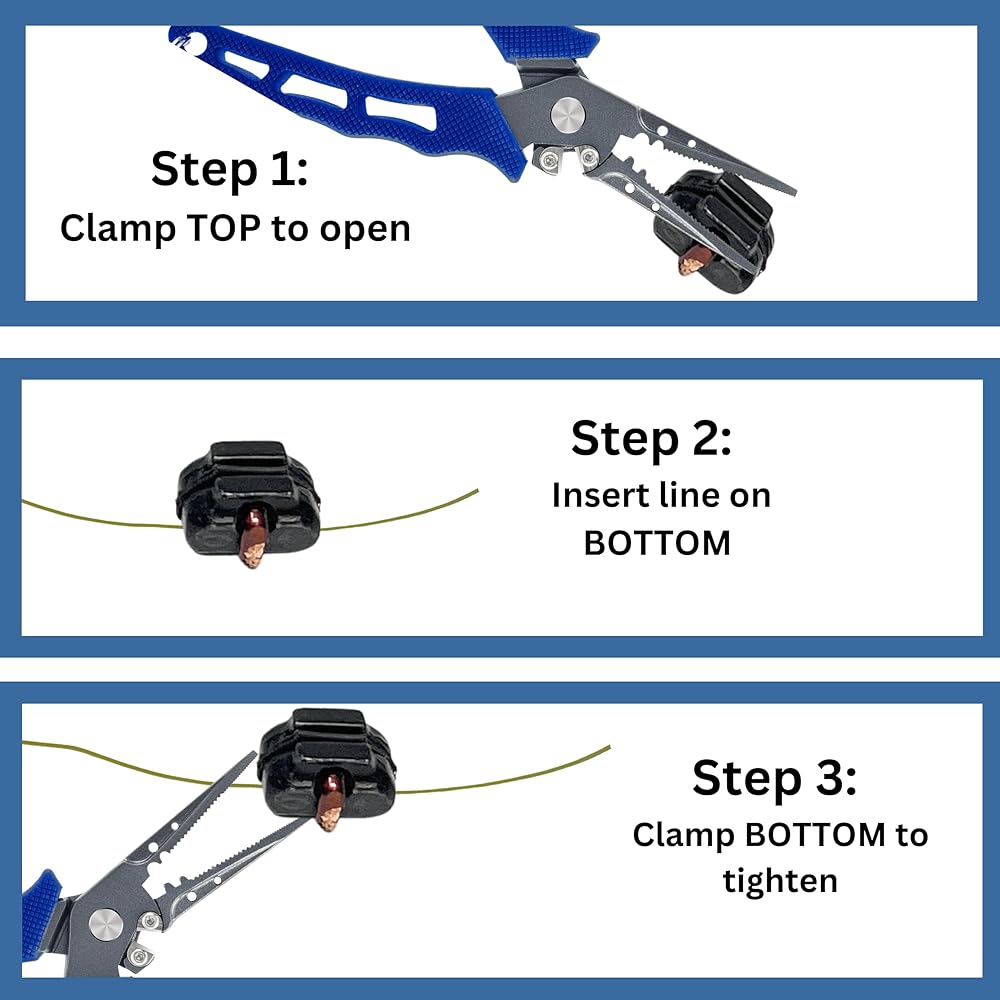 Step 1:
Clamp TOP to open

Step 2:
Insert line on BOTTOM

Step 3:
Clamp BOTTOM to tighten