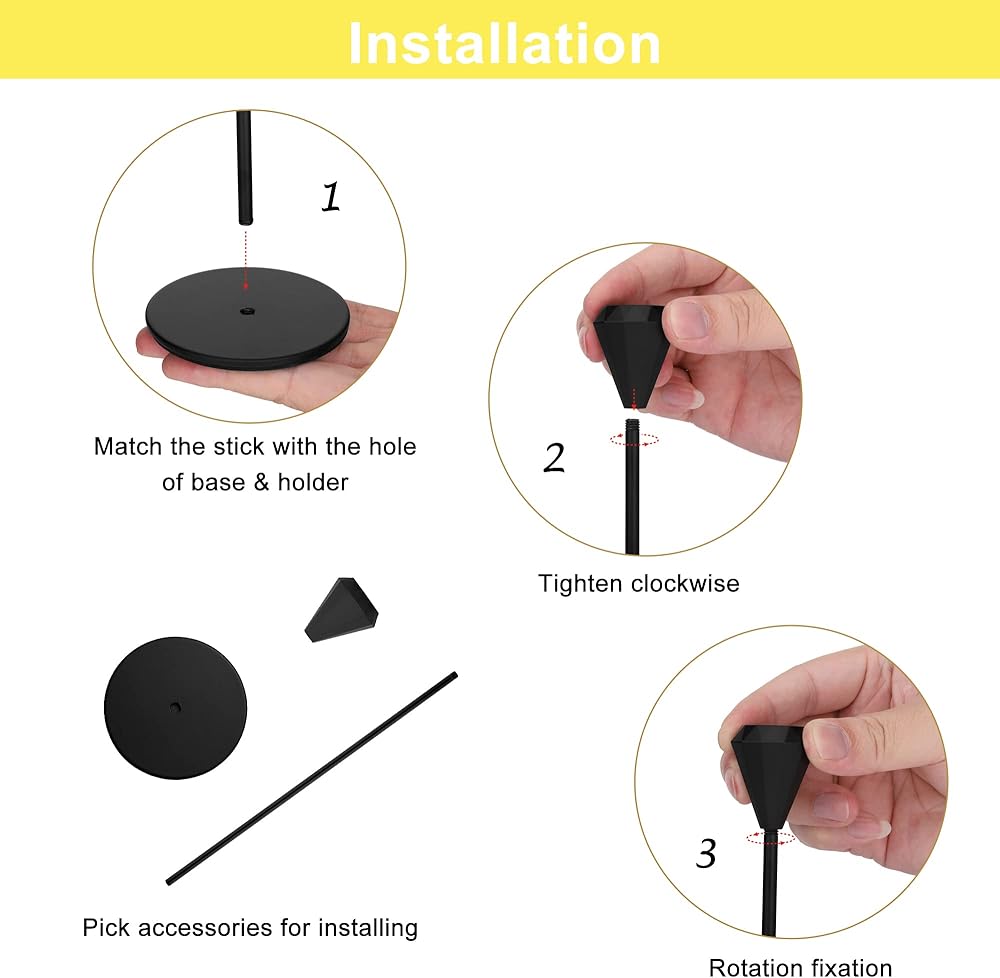 Installation

1

Match the stick with the hole of base & holder

2

Tighten clockwise

Pick accessories for installing

3

Rotation fixation