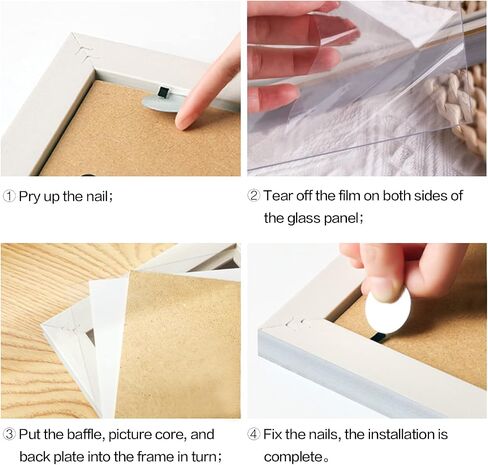 ① Pry up the nail;

② Tear off the film on both sides of the glass panel;

③ Put the baffle, picture core, and back plate into the frame in turn;

④ Fix the nails, the installation is complete。