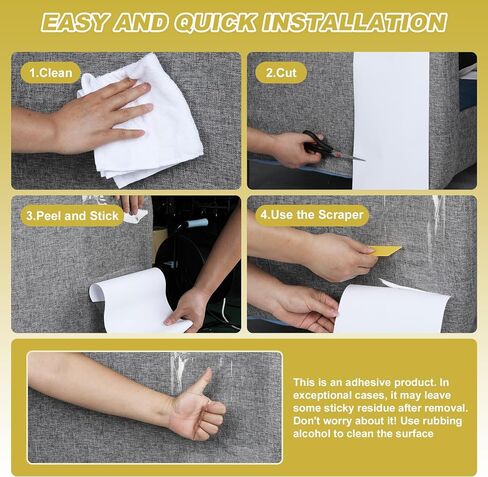 EASY AND QUICK INSTALLATION

1.Clean

2.Cut

3.Peel and Stick

4.Use the Scraper

This is an adhesive product. In exceptional cases, it may leave some sticky residue after removal. Don't worry about it! Use rubbing alcohol to clean the surface