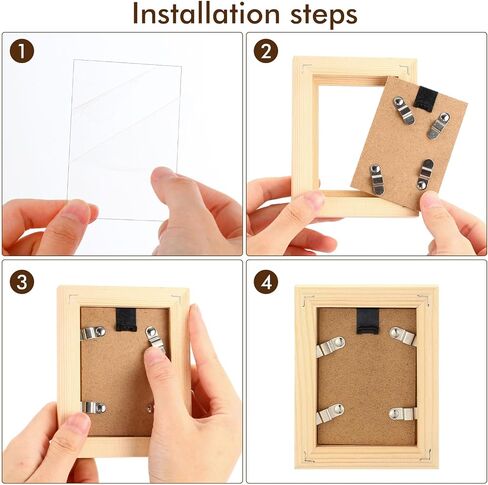 Installation steps

1

2

3

4