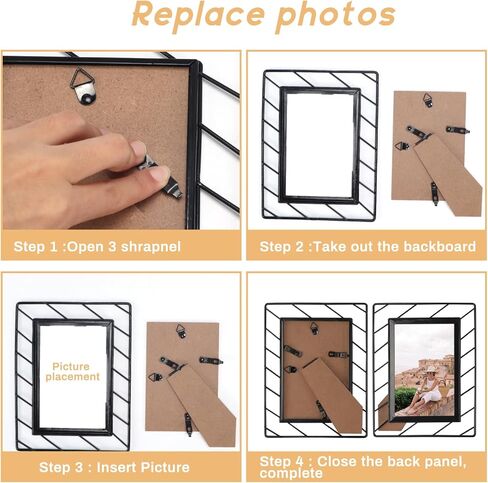 Replace photos

Step 1 :Open 3 shrapnel

Step 2 :Take out the backboard

Picture placement

Step 3 : Insert Picture

Step 4 : Close the back panel, complete