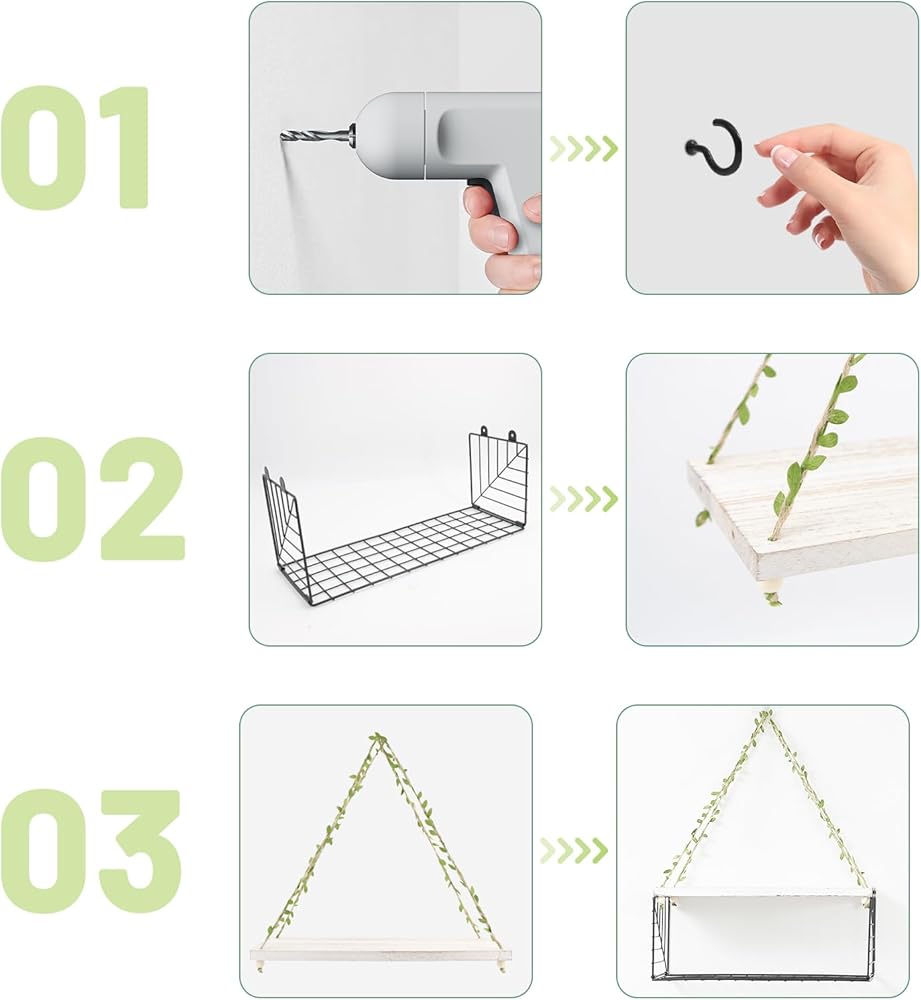 01

02

03