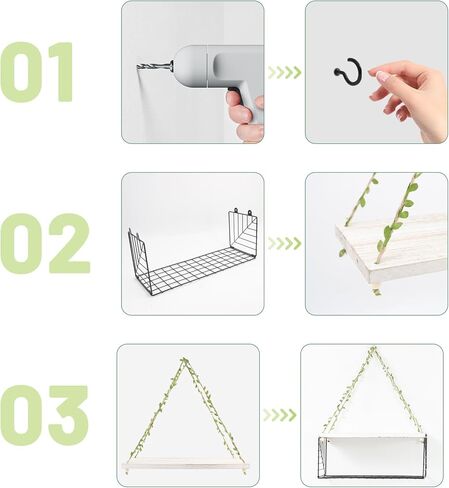 01

02

03