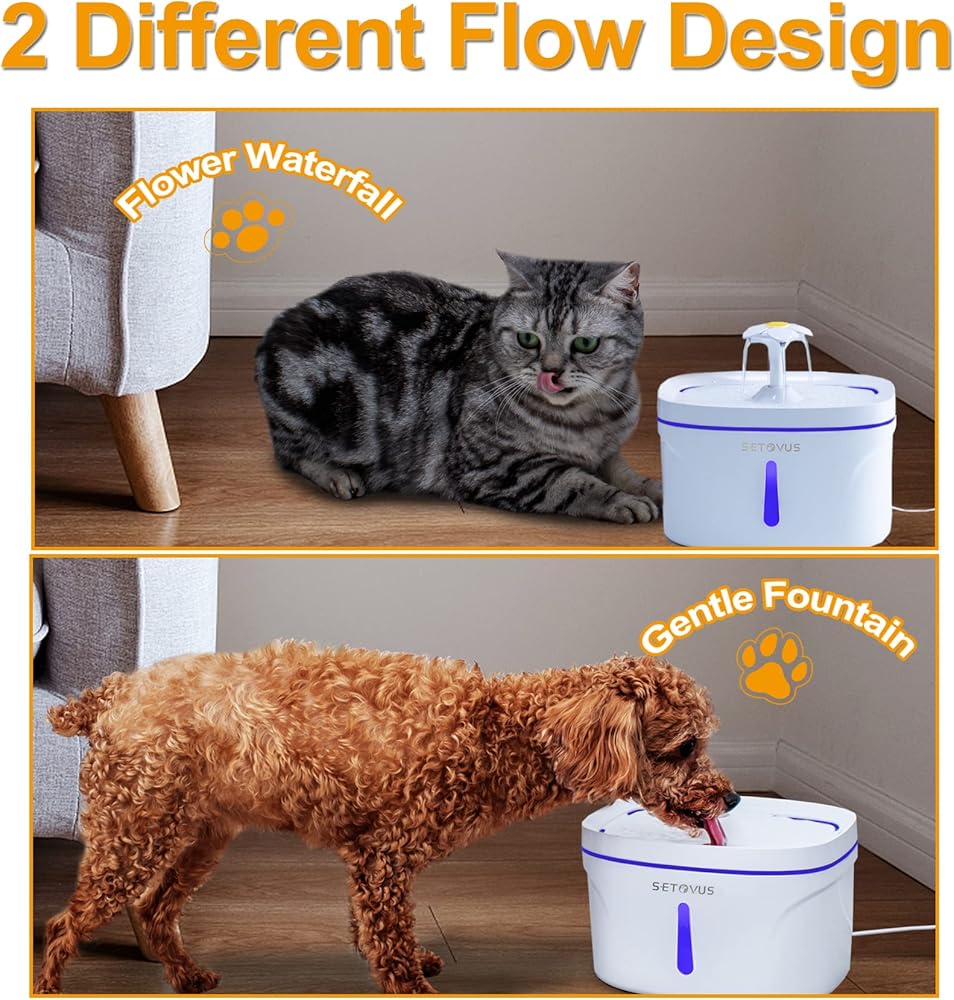 2 Different Flow Design

Flower Waterfall

SETOVUS

Gentle Fountain

SETOVUS