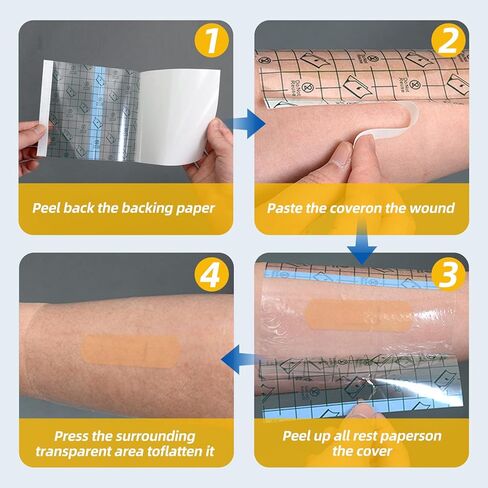 1

Peel back the backing paper

2

Paste the coveron the wound

3

Peel up all rest paperson the cover

4

Press the surrounding transparent area toflatten it