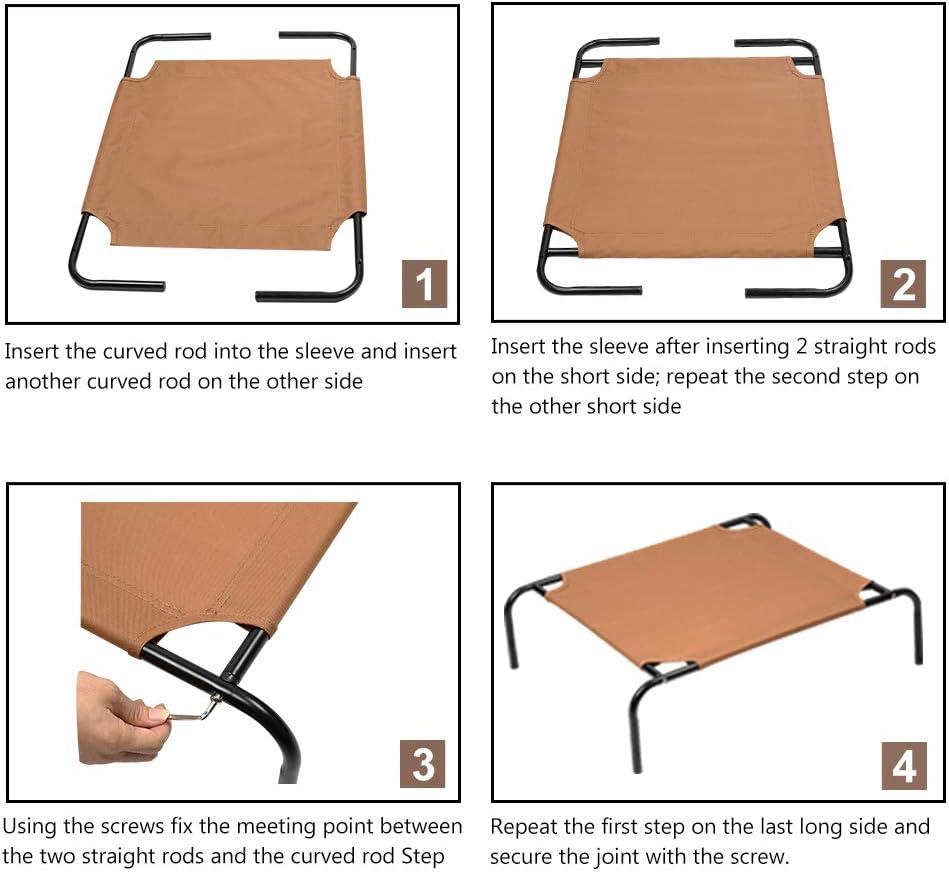 1

Insert the curved rod into the sleeve and insert another curved rod on the other side

2

Insert the sleeve after inserting 2 straight rods on the short side; repeat the second step on the other short side

3

Using the screws fix the meeting point between the two straight rods and the curved rod Step

4

Repeat the first step on the last long side and secure the joint with the screw.