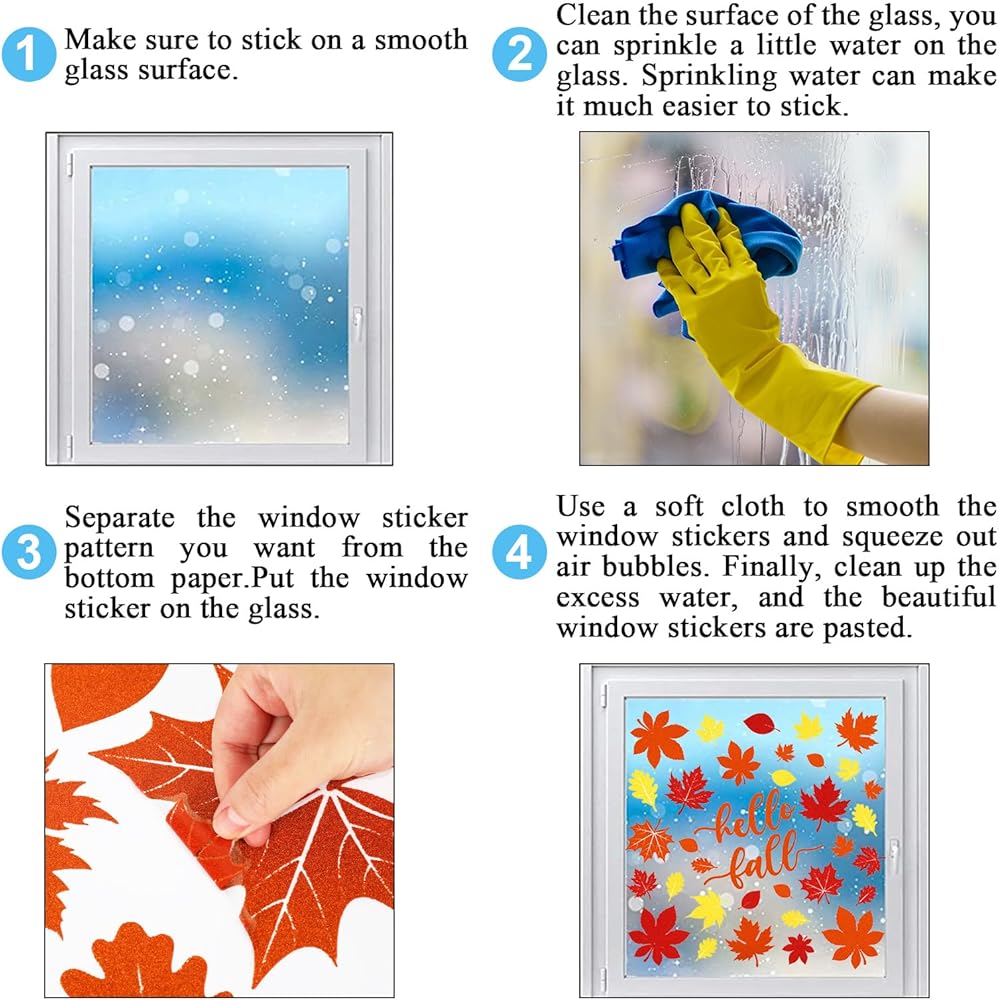 1 Make sure to stick on a smooth glass surface.

2 Clean the surface of the glass, you can sprinkle a little water on the glass. Sprinkling water can make it much easier to stick.

3 Separate the window sticker pattern you want from the bottom paper.Put the window sticker on the glass.

4 Use a soft cloth to smooth the window stickers and squeeze out air bubbles. Finally, clean up the excess water, and the beautiful window stickers are pasted.

hello fall