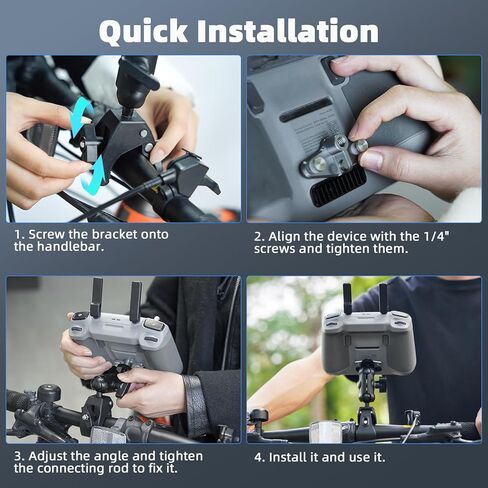 Quick Installation

1. Screw the bracket onto the handlebar.

2. Align the device with the 1/4" screws and tighten them.

3. Adjust the angle and tighten the connecting rod to fix it.

4. Install it and use it.