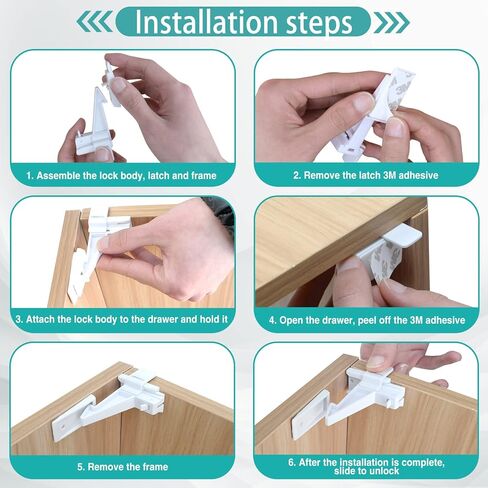 Installation steps

1. Assemble the lock body, latch and frame

2. Remove the latch 3M adhesive

3. Attach the lock body to the drawer and hold it

4. Open the drawer, peel off the 3M adhesive

5. Remove the frame

6. After the installation is complete, slide to unlock