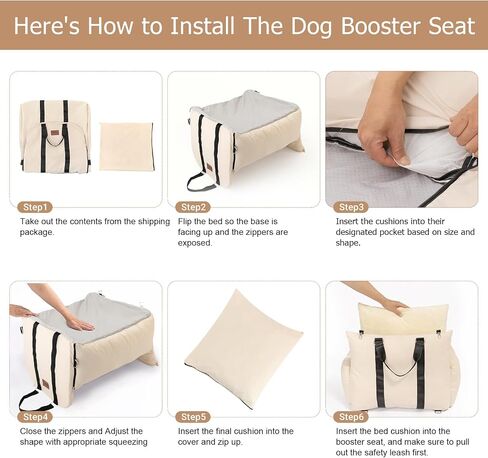 Here's How to Install The Dog Booster Seat

Step1
Take out the contents from the shipping package.

Step2
Flip the bed so the base is facing up and the zippers are exposed.

Step3
Insert the cushions into their designated pocket based on size and shape.

Step4
Close the zippers and Adjust the shape with appropriate squeezing

Step5
Insert the final cushion into the cover and zip up.

Step6
Insert the bed cushion into the booster seat, and make sure to pull out the safety leash first.