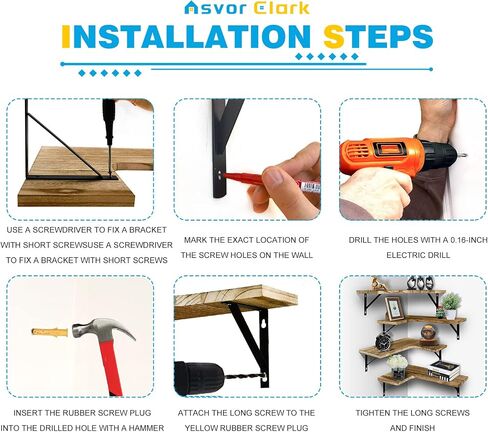 Asvor Clark

INSTALLATION STEPS

USE A SCREWDRIVER TO FIX A BRACKET WITH SHORT SCREWSUSE A SCREWDRIVER TO FIX A BRACKET WITH SHORT SCREWS

MARK THE EXACT LOCATION OF THE SCREW HOLES ON THE WALL

DRILL THE HOLES WITH A 0.16-INCH ELECTRIC DRILL

INSERT THE RUBBER SCREW PLUG INTO THE DRILLED HOLE WITH A HAMMER

ATTACH THE LONG SCREW TO THE YELLOW RUBBER SCREW PLUG

TIGHTEN THE LONG SCREWS AND FINISH