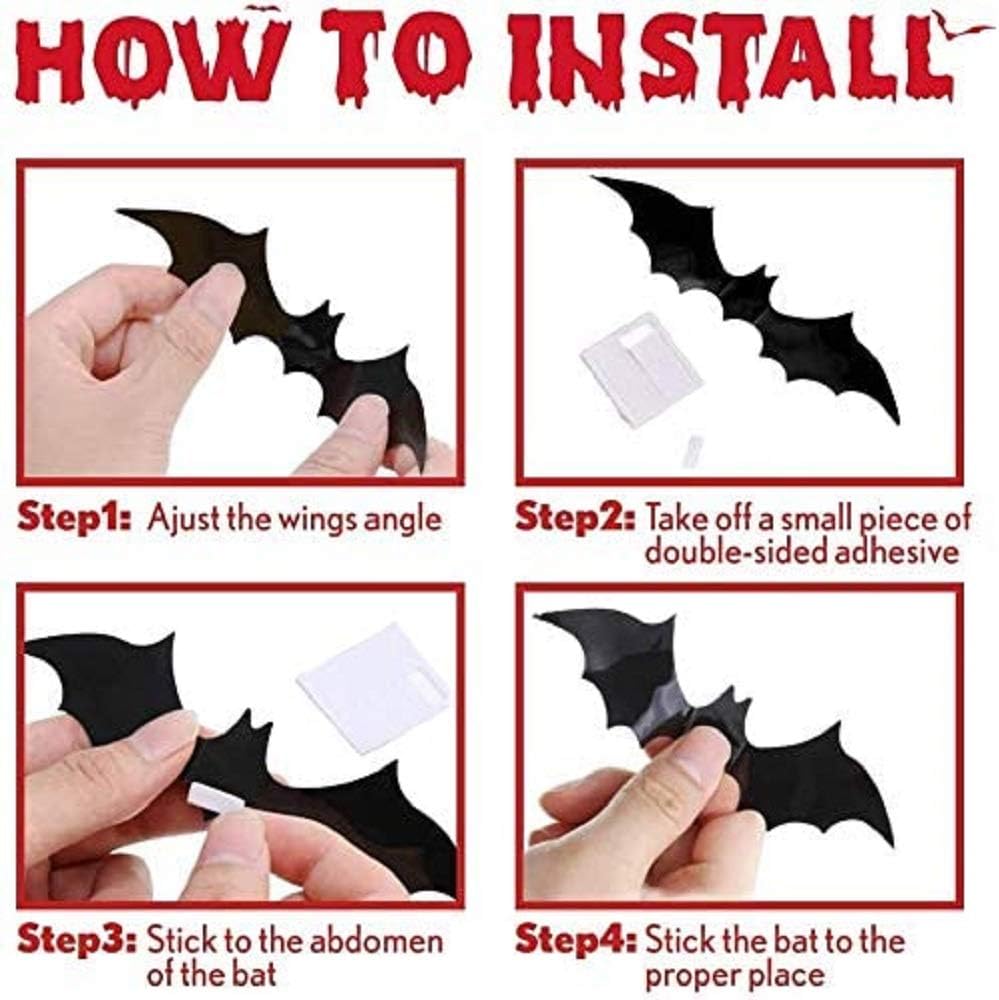 HOW TO INSTALL

Step1: Ajust the wings angle

Step2: Take off a small piece of double-sided adhesive

Step3: Stick to the abdomen of the bat

Step4: Stick the bat to the proper place