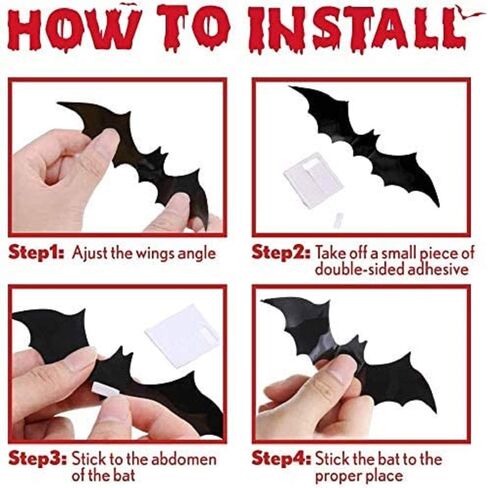 HOW TO INSTALL

Step1: Ajust the wings angle

Step2: Take off a small piece of double-sided adhesive

Step3: Stick to the abdomen of the bat

Step4: Stick the bat to the proper place