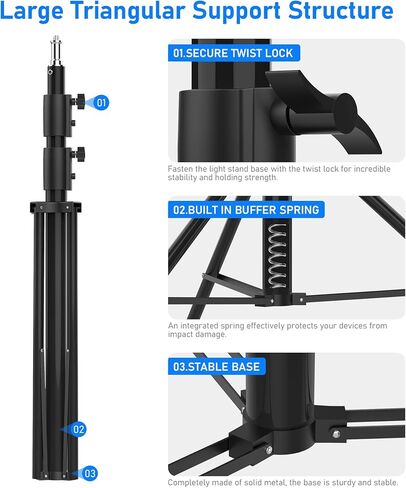 Large Triangular Support Structure

01

02

03

01.SECURE TWIST LOCK

Fasten the light stand base with the twist lock for incredible stability and holding strength.

02.BUILT IN BUFFER SPRING

An integrated spring effectively protects your devices from impact damage.

03.STABLE BASE

Completely made of solid metal, the base is sturdy and stable.