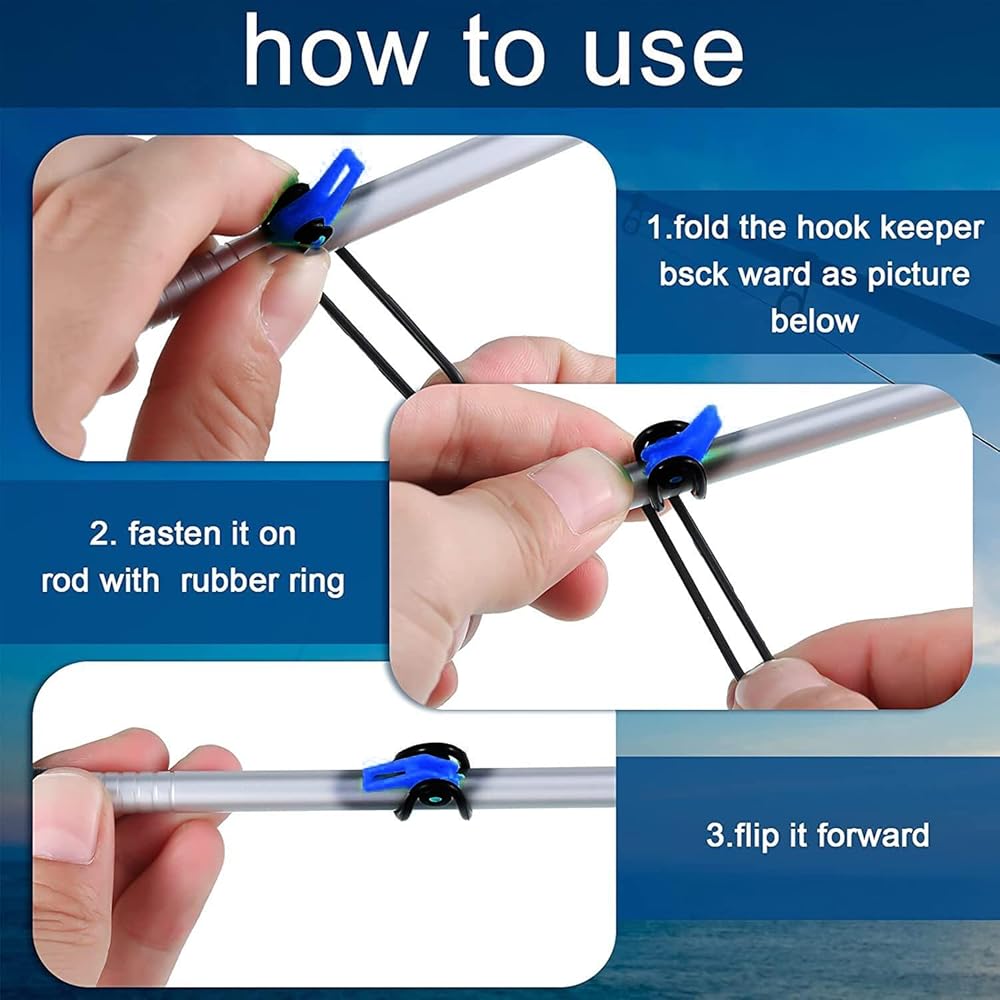 how to use

1.fold the hook keeper bsck ward as picture below

2. fasten it on rod with rubber ring

3.flip it forward