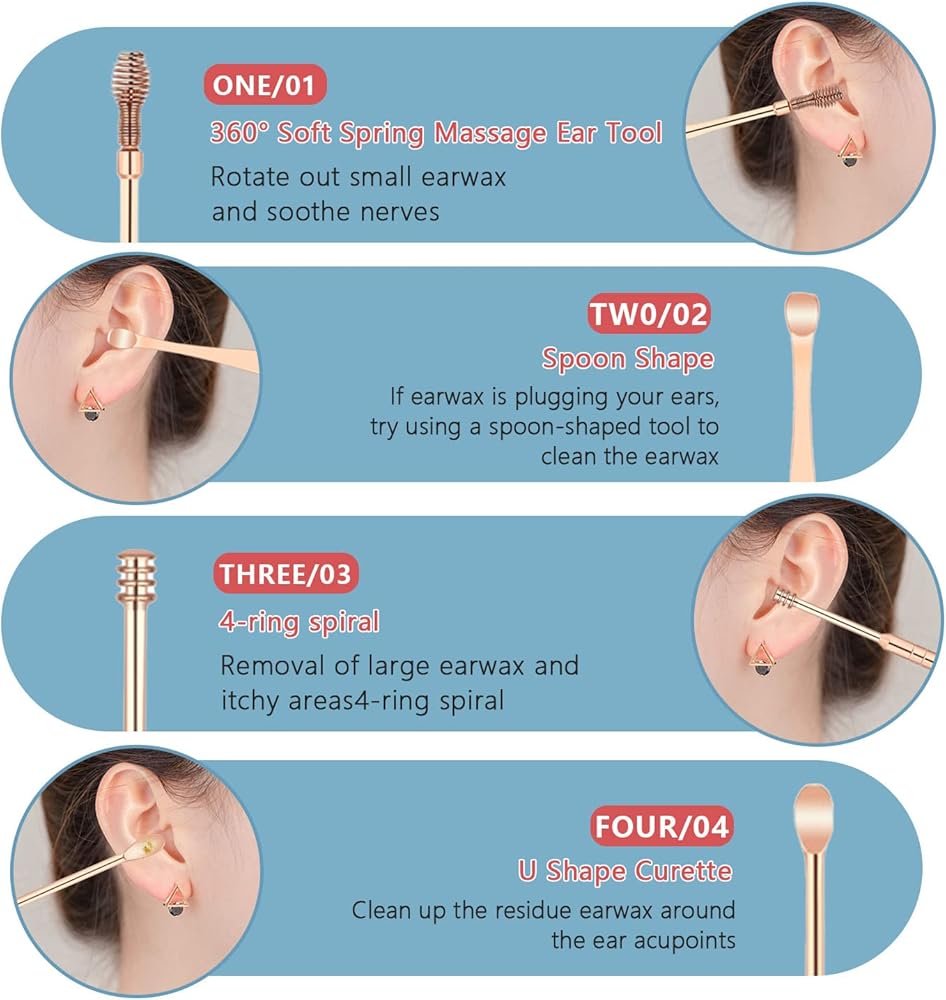 ONE/01
360° Soft Spring Massage Ear Tool
Rotate out small earwax and soothe nerves

TW0/02
Spoon Shape
If earwax is plugging your ears, try using a spoon-shaped tool to clean the earwax

THREE/03
4-ring spiral
Removal of large earwax and itchy areas4-ring spiral

FOUR/04
U Shape Curette
Clean up the residue earwax around the ear acupoints