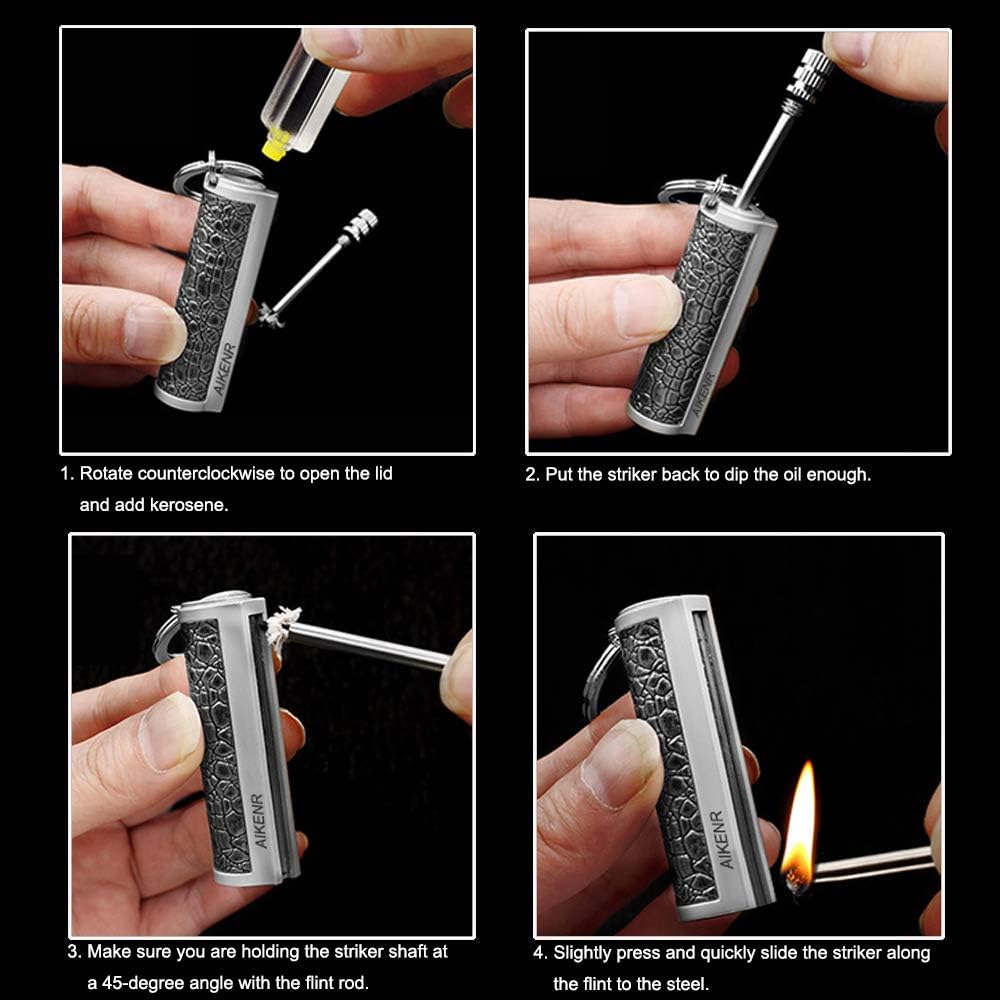 AIKENR

1. Rotate counterclockwise to open the lid and add kerosene.

AIKENR

2. Put the striker back to dip the oil enough.

AIKENR

3. Make sure you are holding the striker shaft at a 45-degree angle with the flint rod.

AIKENR

4. Slightly press and quickly slide the striker along the flint to the steel.