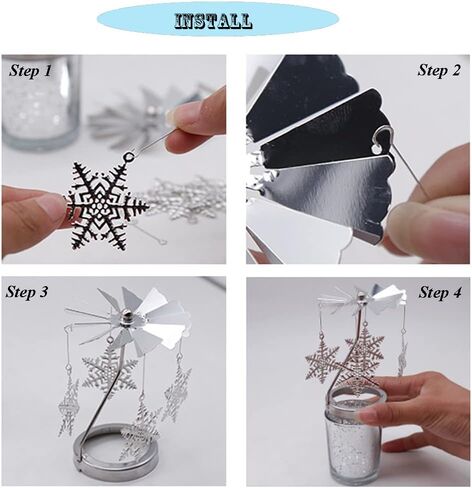 INSTALL

Step 1

Step 2

Step 3

Step 4