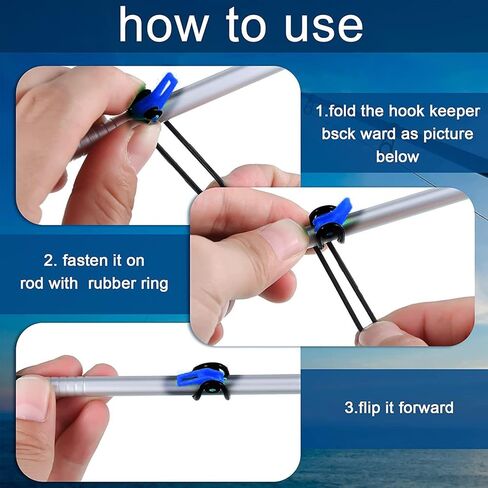 how to use

1.fold the hook keeper bsck ward as picture below

2. fasten it on rod with rubber ring

3.flip it forward