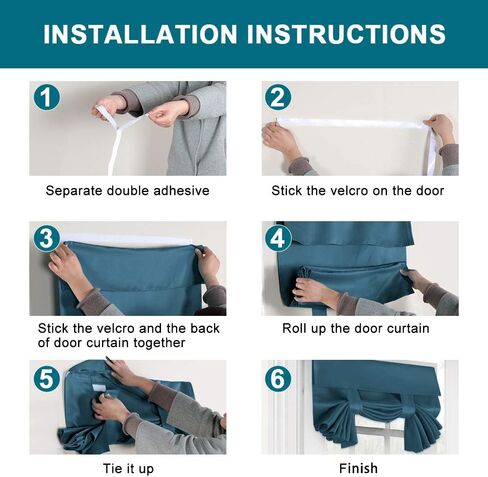 INSTALLATION INSTRUCTIONS

1
Separate double adhesive

2
Stick the velcro on the door

3
Stick the velcro and the back of door curtain together

4
Roll up the door curtain

5
Tie it up

6
Finish