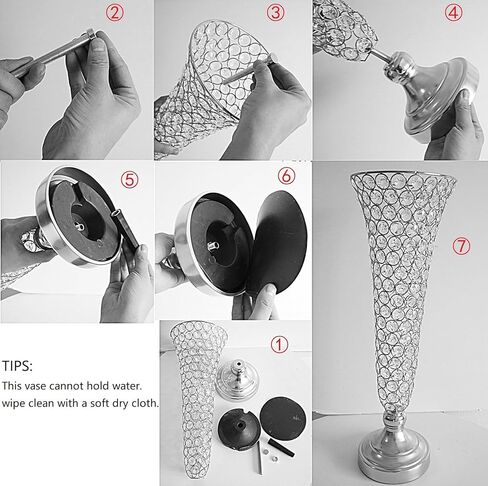 ②

③

④

⑤

⑥

⑦

TIPS:
This vase cannot hold water.
wipe clean with a soft dry cloth.

①