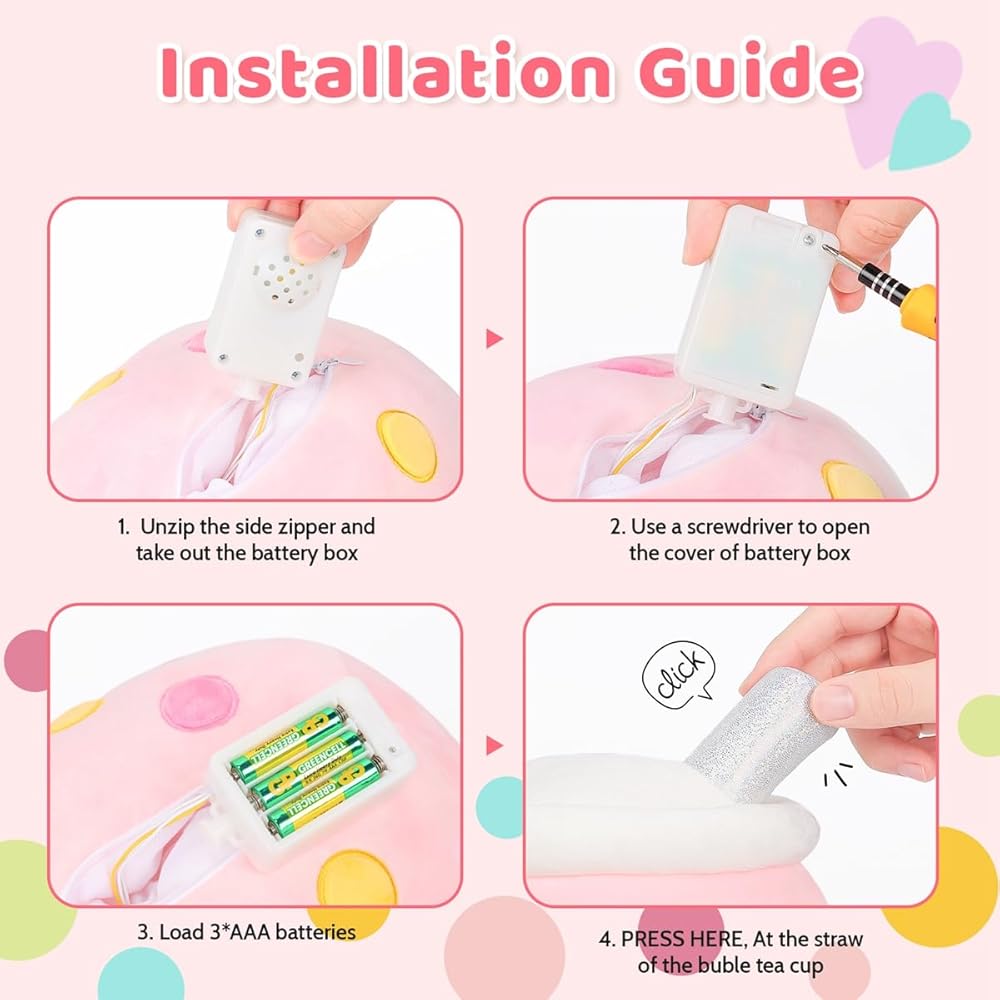 Installation Guide

1. Unzip the side zipper and take out the battery box

2. Use a screwdriver to open the cover of battery box

GP GREENCELL
GP GREENCELL
GP GREENCELL

3. Load 3*AAA batteries

click

4. PRESS HERE, At the straw of the buble tea cup